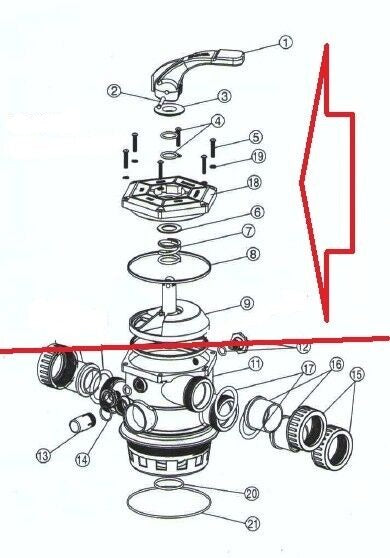 1
2
3
4
5
19
18
6
7
8
9
12
11
17
16
15
13
14
20
21